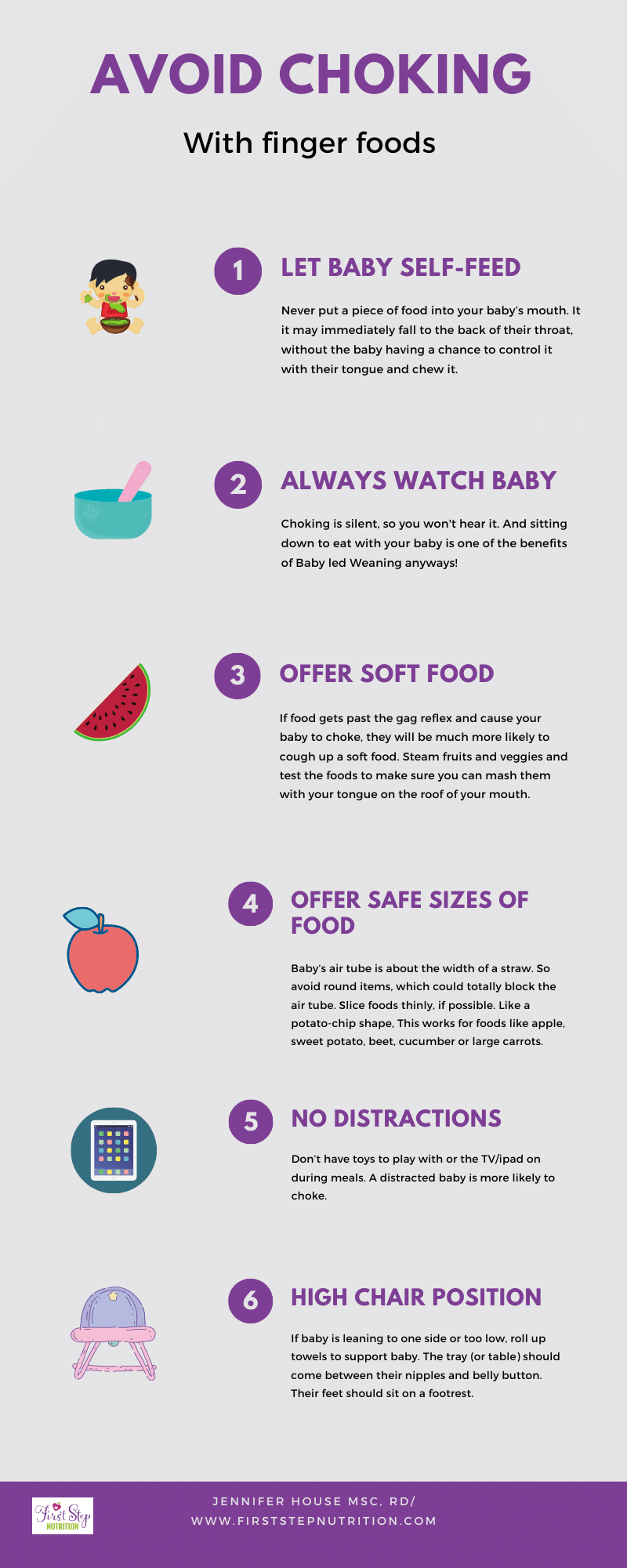 AVOID CHOKING

With finger foods

1 LET BABY SELF-FEED

Never put a piece of food into your baby's mouth. It it may immediately fall to the back of their throat, without the baby having a chance to control it with their tongue and chew it.

2 ALWAYS WATCH BABY

Choking is silent, so you won't hear it. And sitting down to eat with your baby is one of the benefits of Baby led Weaning anyways!

3 OFFER SOFT FOOD

If food gets past the gag reflex and cause your baby to choke, they will be much more likely to cough up a soft food. Steam fruits and veggies and test the foods to make sure you can mash them with your tongue on the roof of your mouth.

4 OFFER SAFE SIZES OF FOOD

Baby's air tube is about the width of a straw. So avoid round items, which could totally block the air tube. Slice foods thinly, if possible. Like a potato-chip shape, This works for foods like apple, sweet potato, beet, cucumber or large carrots.

5 NO DISTRACTIONS

Don't have toys to play with or the TV/ipad on during meals. A distracted baby is more likely to choke.

6 HIGH CHAIR POSITION

If baby is leaning to one side or too low, roll up towels to support baby. The tray (or table) should come between their nipples and belly button. Their feet should sit on a footrest.

First Step NUTRITION

JENNIFER HOUSE MSC, RD/ WWW.FIRSTSTEPNUTRITION.COM